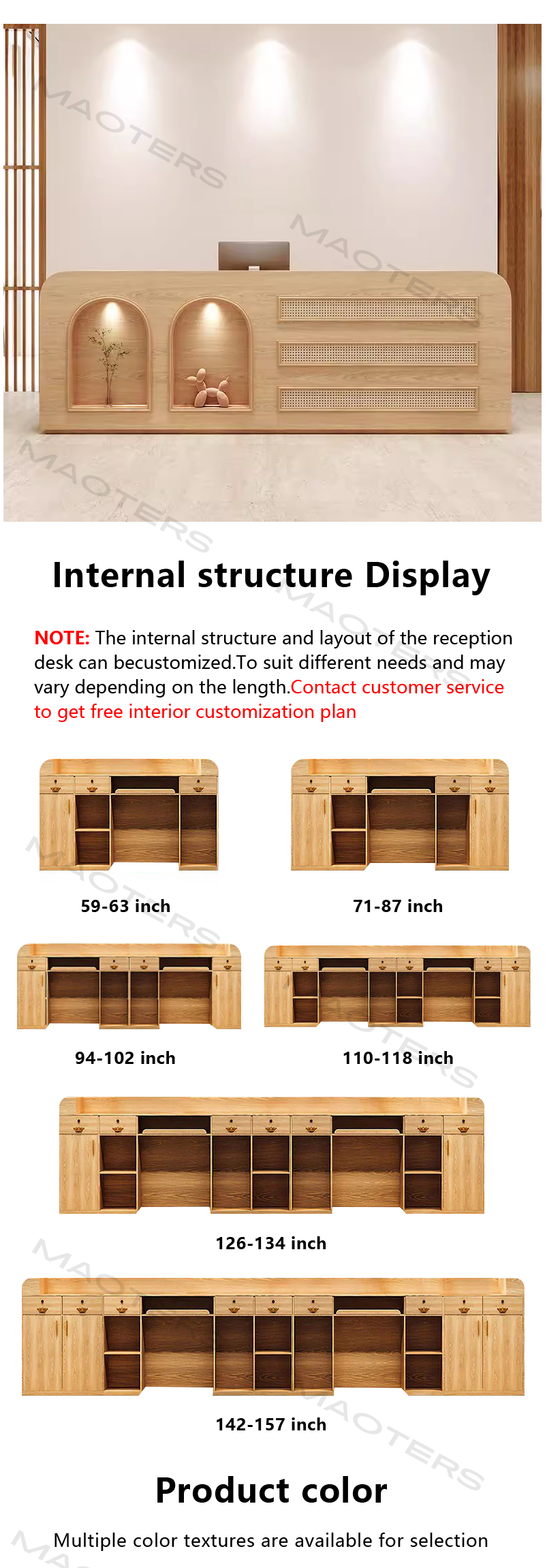 MAOTERS

MAOTERS

MAOTERS

Internal structure Display

NOTE: The internal structure and layout of the reception desk can becustomized.To suit different needs and may vary depending on the length.Contact customer service to get free interior customization plan

59-63 inch

71-87 inch

94-102 inch

110-118 inch

126-134 inch

142-157 inch

Product color

Multiple color textures are available for selection