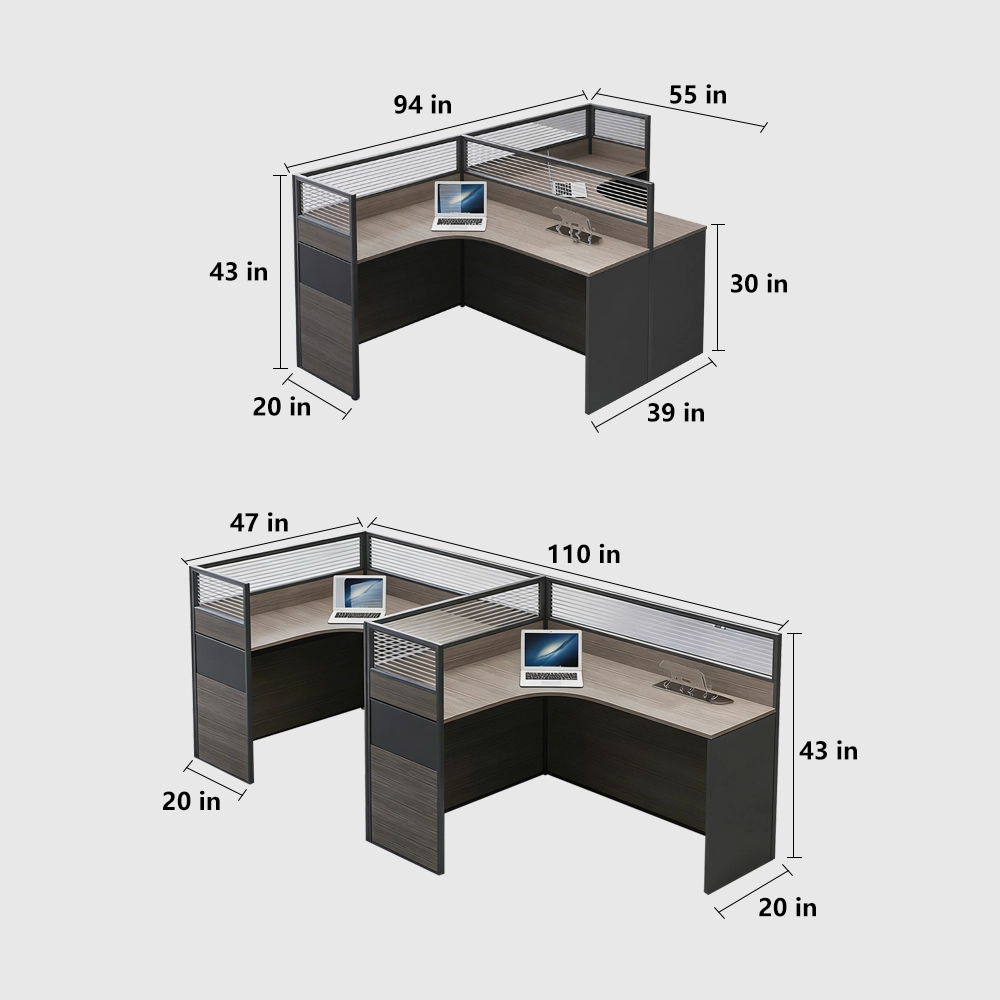 94 in
55 in
43 in
30 in
20 in
39 in
47 in
110 in
43 in
20 in
20 in