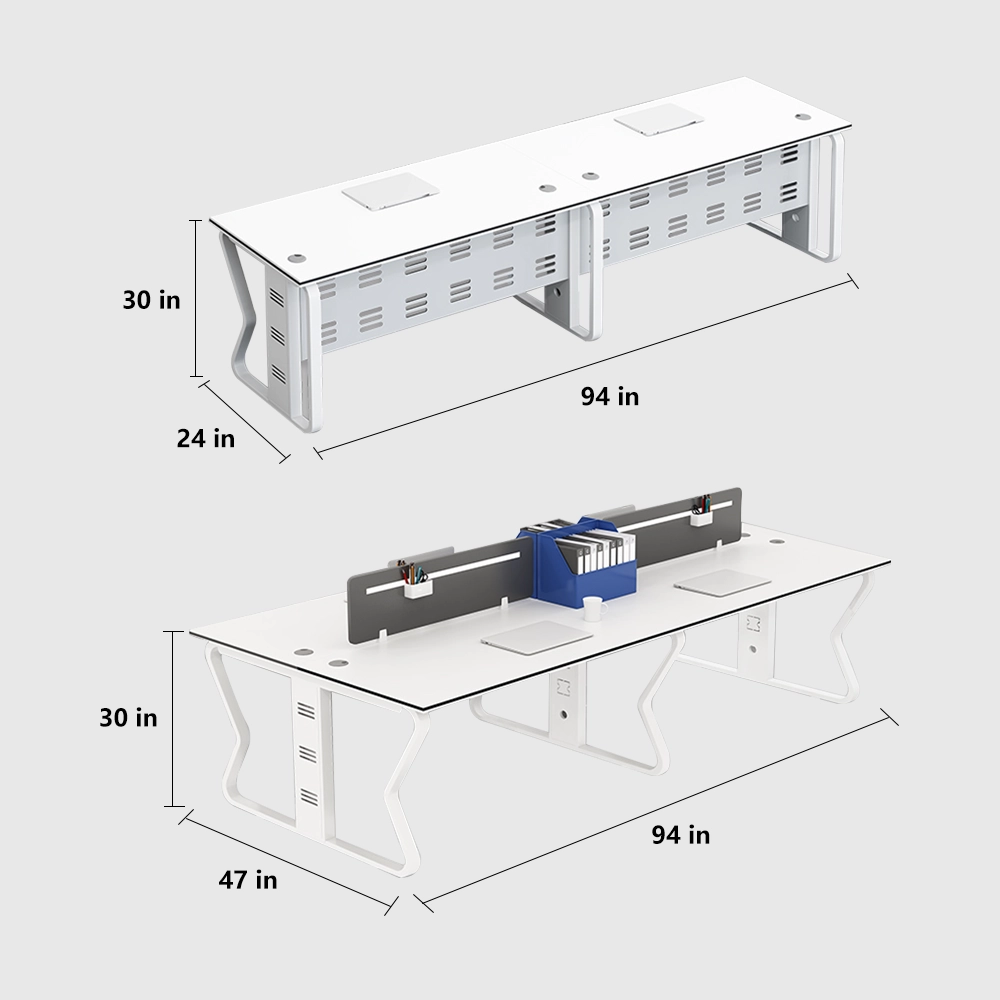 30 in

94 in

24 in

30 in

94 in

47 in