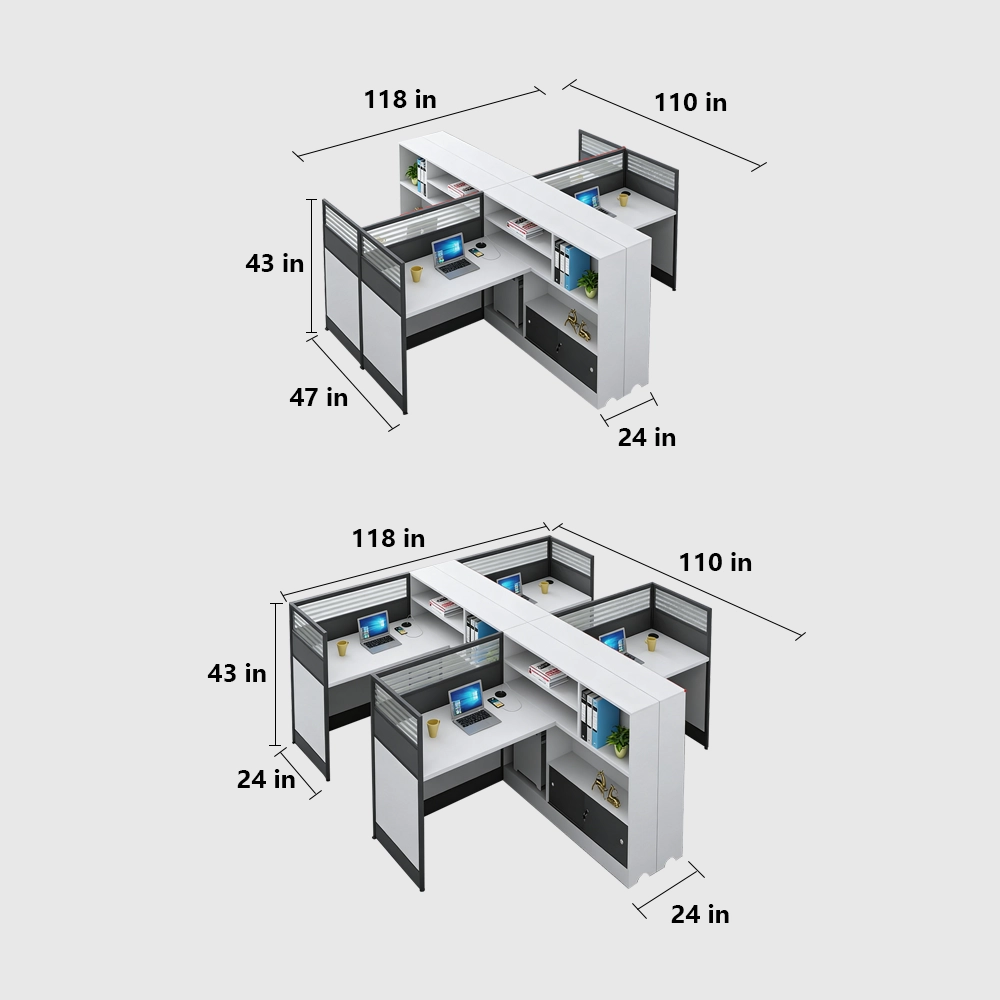 118 in
110 in
43 in
47 in
24 in

118 in
110 in
43 in
24 in
24 in