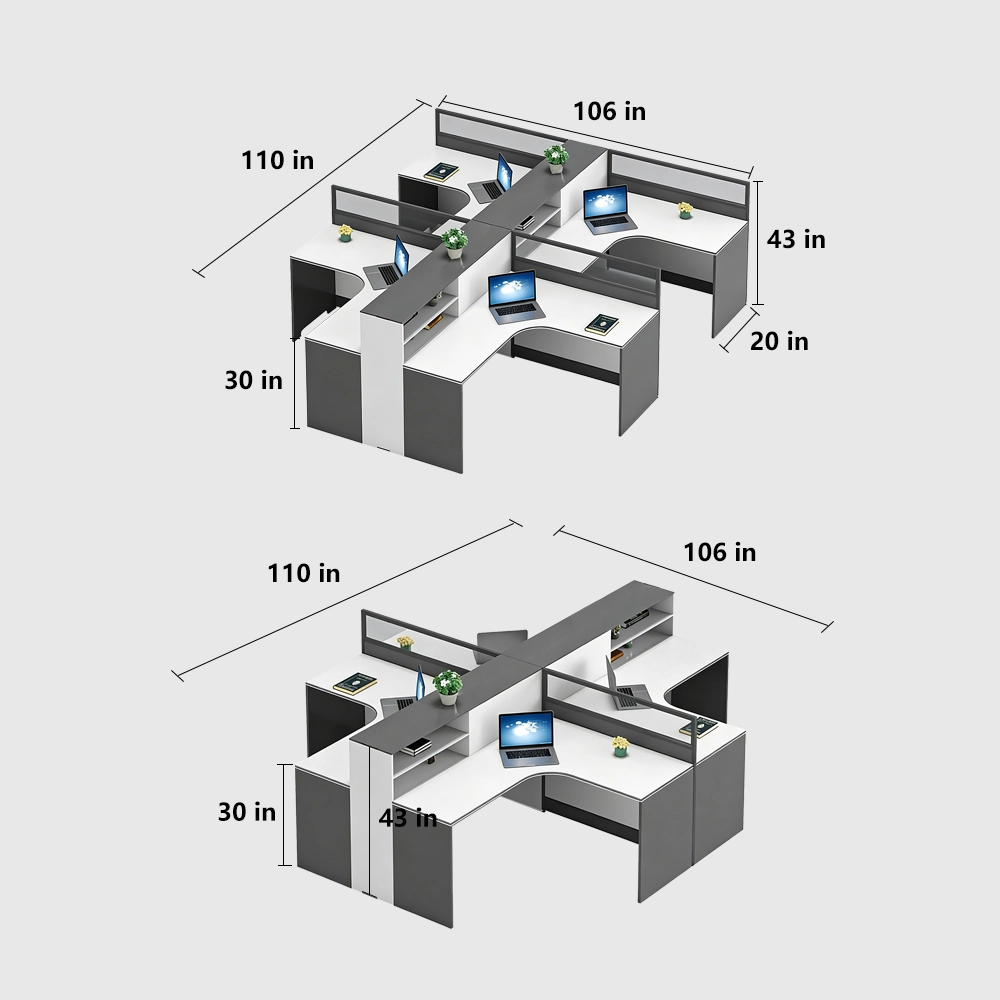 110 in
106 in
43 in
20 in
30 in

110 in
106 in
30 in
43 in