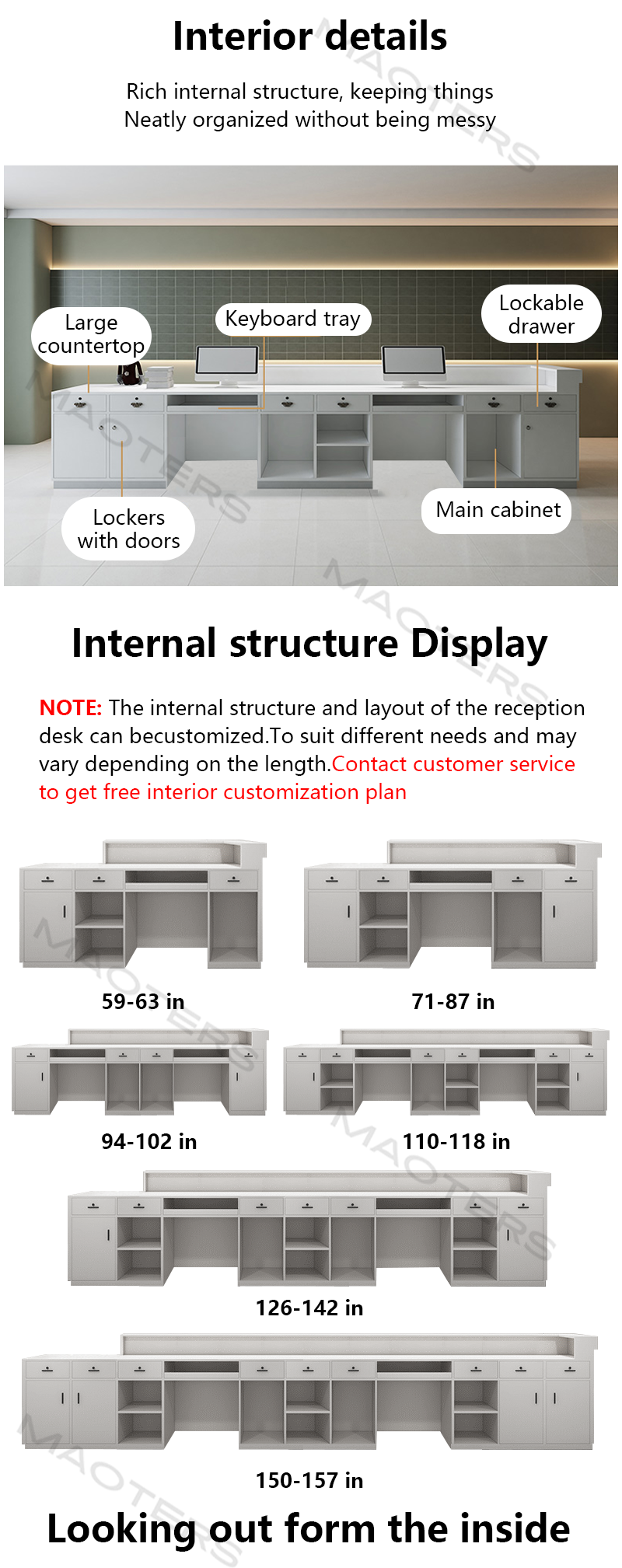 Interior details

Rich internal structure, keeping things Neatly organized without being messy

Large countertop

Keyboard tray

Lockable drawer

Lockers with doors

Main cabinet

MAOTERS

Internal structure Display

NOTE: The internal structure and layout of the reception desk can becustomized.To suit different needs and may vary depending on the length.Contact customer service to get free interior customization plan

59-63 in

71-87 in

94-102 in

110-118 in

126-142 in

150-157 in

Looking out form the inside