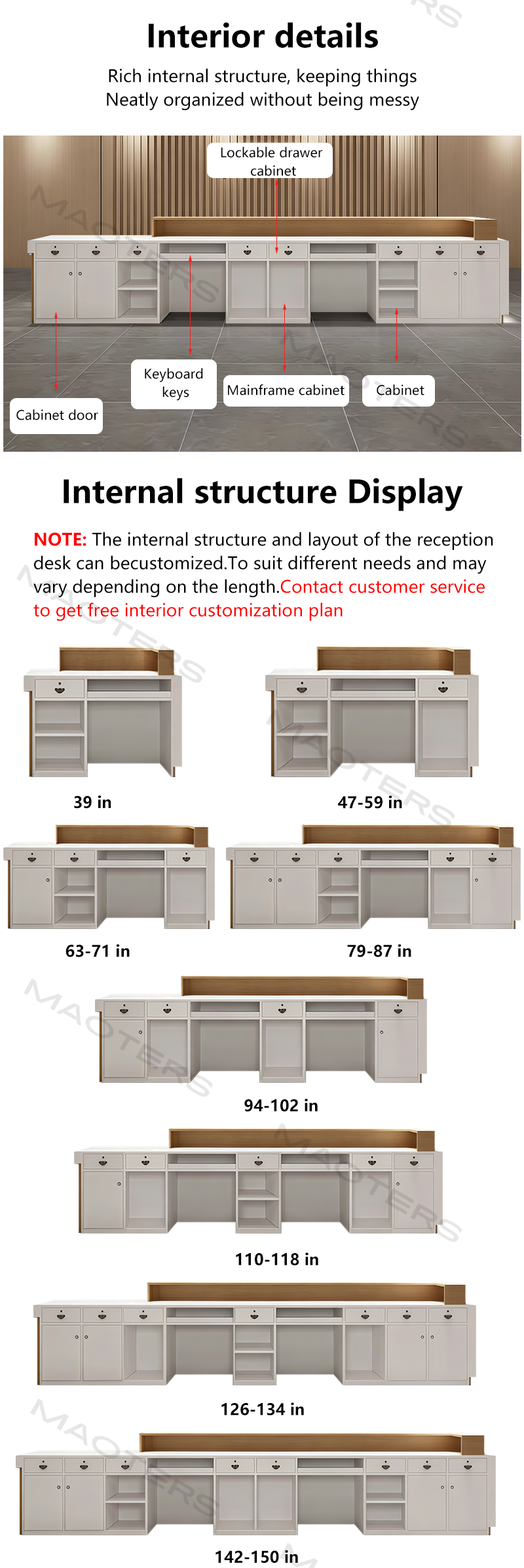 Interior details

Rich internal structure, keeping things Neatly organized without being messy

Lockable drawer cabinet

Keyboard keys

Mainframe cabinet

Cabinet

Cabinet door

MAOTERS

Internal structure Display

NOTE: The internal structure and layout of the reception desk can becustomized.To suit different needs and may vary depending on the length.Contact customer service to get free interior customization plan

39 in

47-59 in

63-71 in

79-87 in

94-102 in

110-118 in

126-134 in

142-150 in